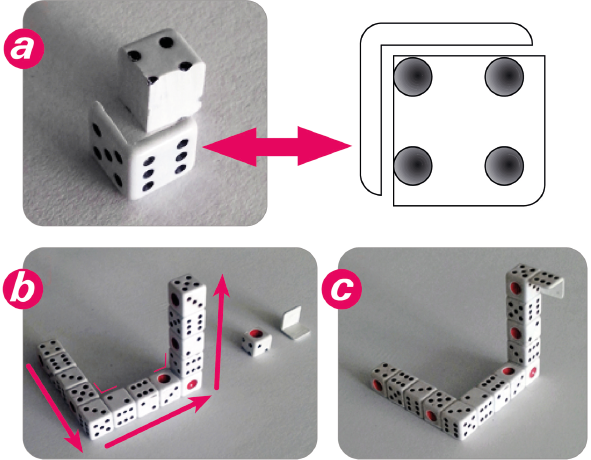 a

b

c