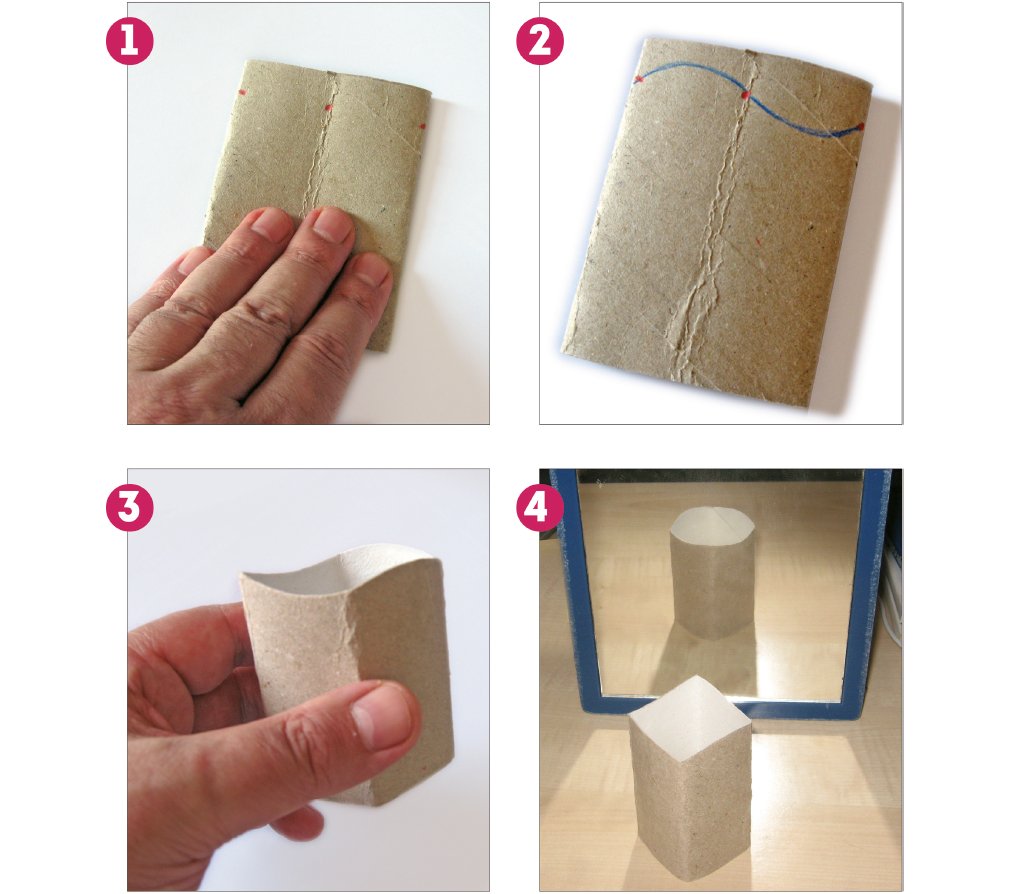 1

2

3

4