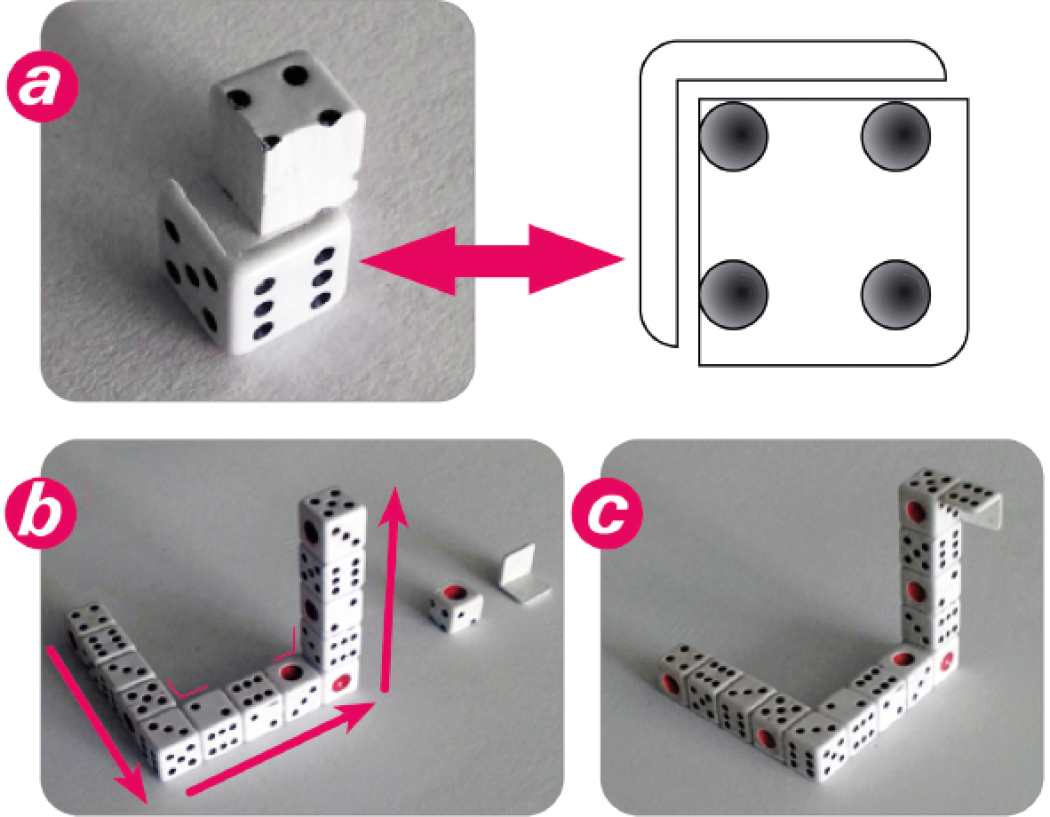 a

b

c